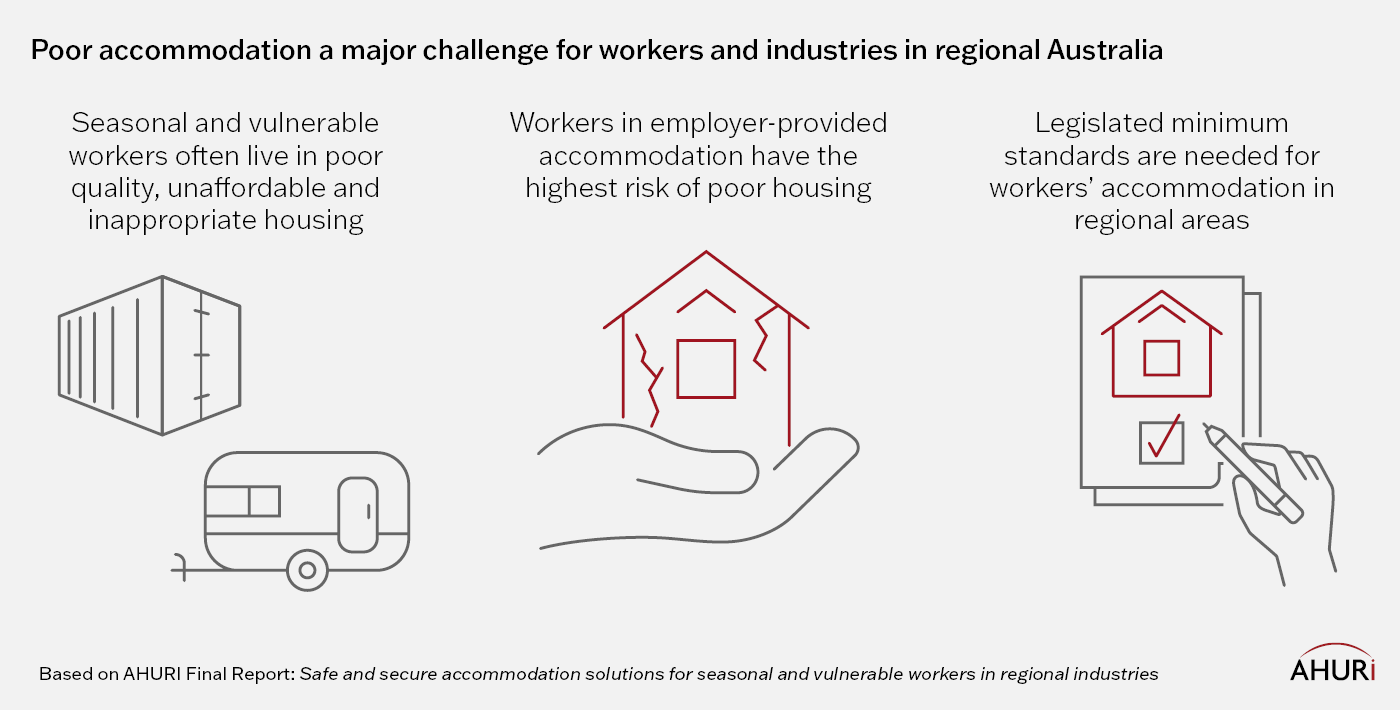 Poor accommodation a major challenge for workers and industries in regional Australia

Seasonal and vulnerable workers often live in poor quality, unaffordable and inappropriate housing

Workers in employer-provided accommodation have the highest risk of poor housing

Legislated minimum standards are needed for workers' accommodation in regional areas

Based on AHURI Final Report: Safe and secure accommodation solutions for seasonal and vulnerable workers in regional industries

AHURi