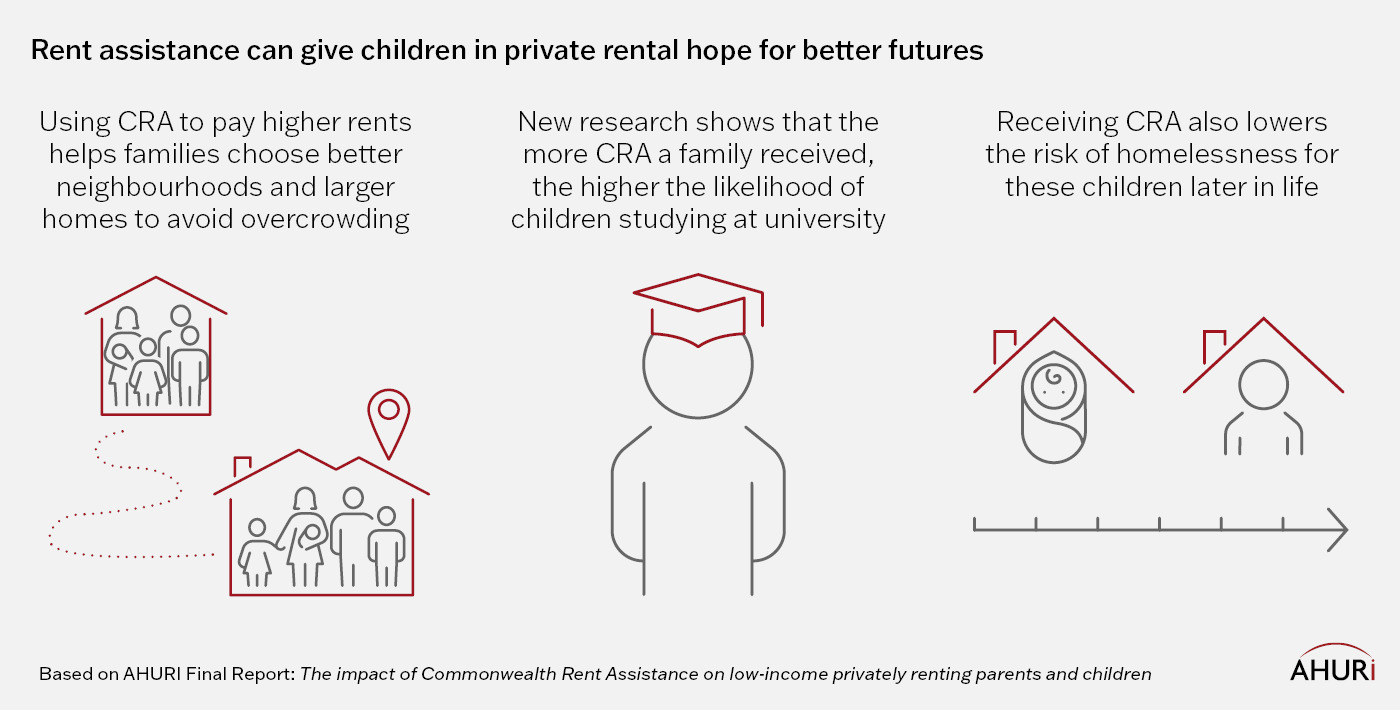 Rent assistance can give children in private rental hope for better futures

Using CRA to pay higher rents helps families choose better neighbourhoods and larger homes to avoid overcrowding

New research shows that the more CRA a family received, the higher the likelihood of children studying at university

Receiving CRA also lowers the risk of homelessness for these children later in life

Based on AHURI Final Report: The impact of Commonwealth Rent Assistance on low-income privately renting parents and children

AHURi